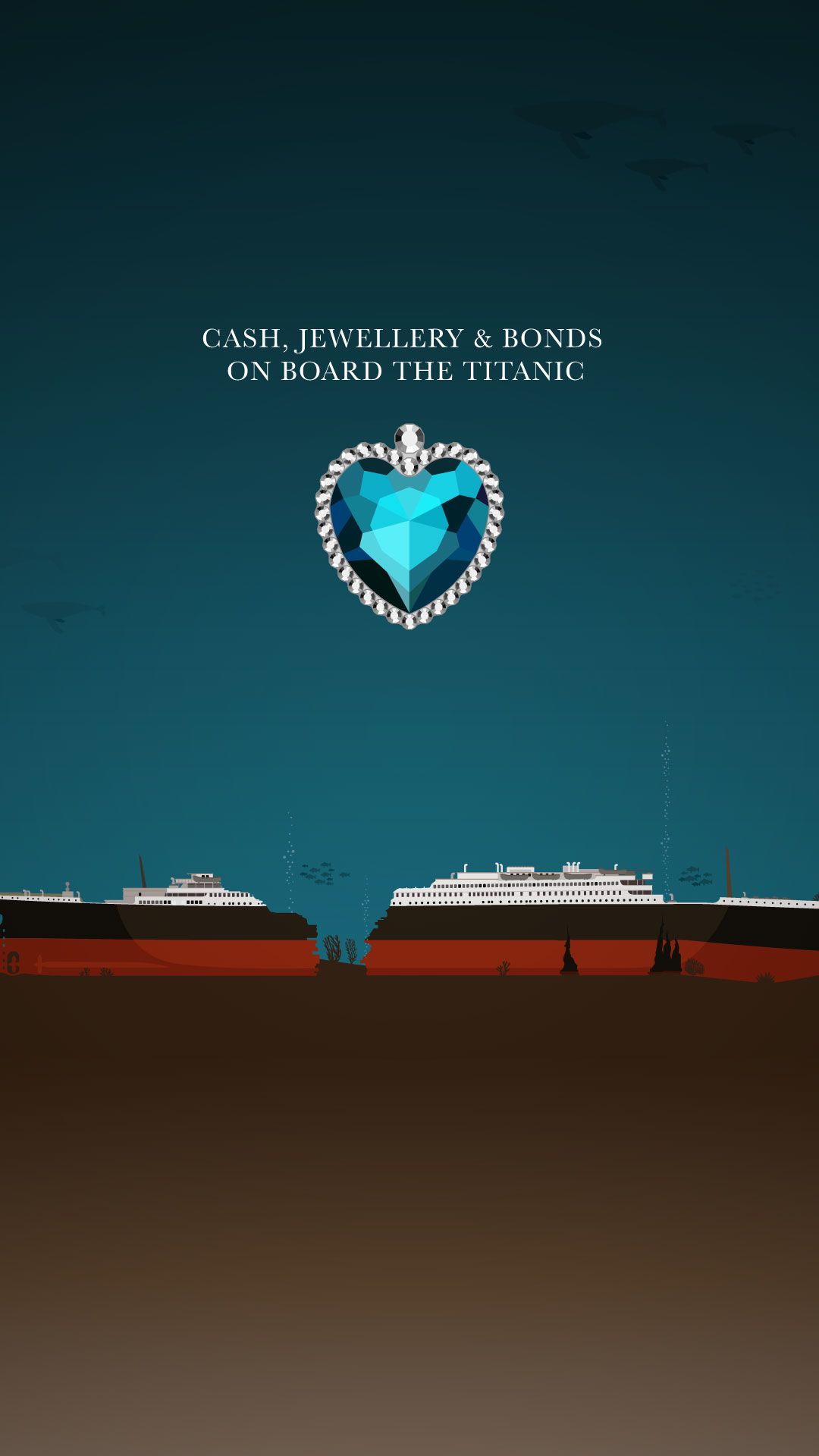 CASH, JEWELLERY & BONDS
ON BOARD THE TITANIC