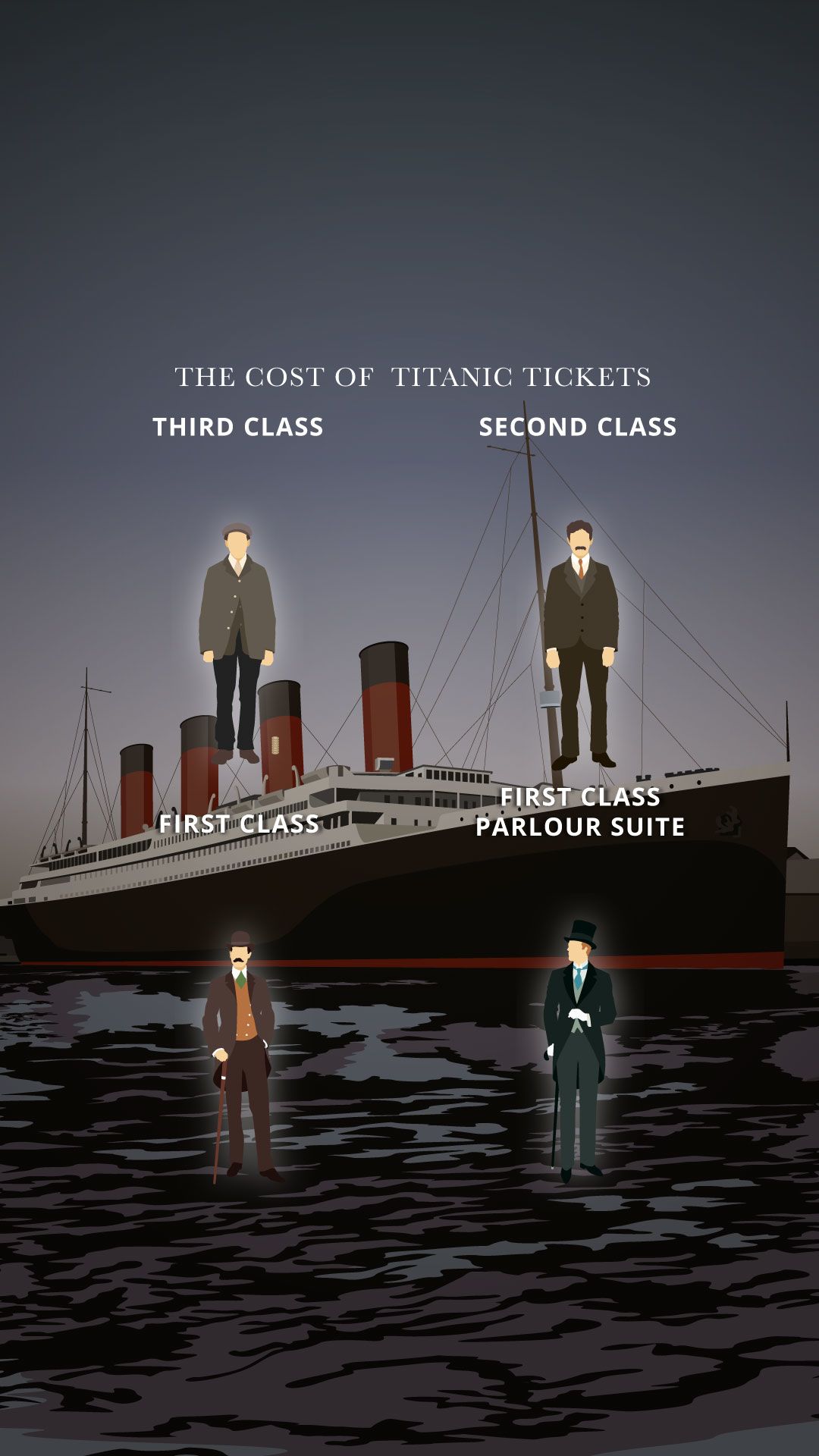 THE COST OF TITANIC TICKETS

THIRD CLASS

SECOND CLASS

FIRST CLASS

FIRST CLASS PARLOUR SUITE